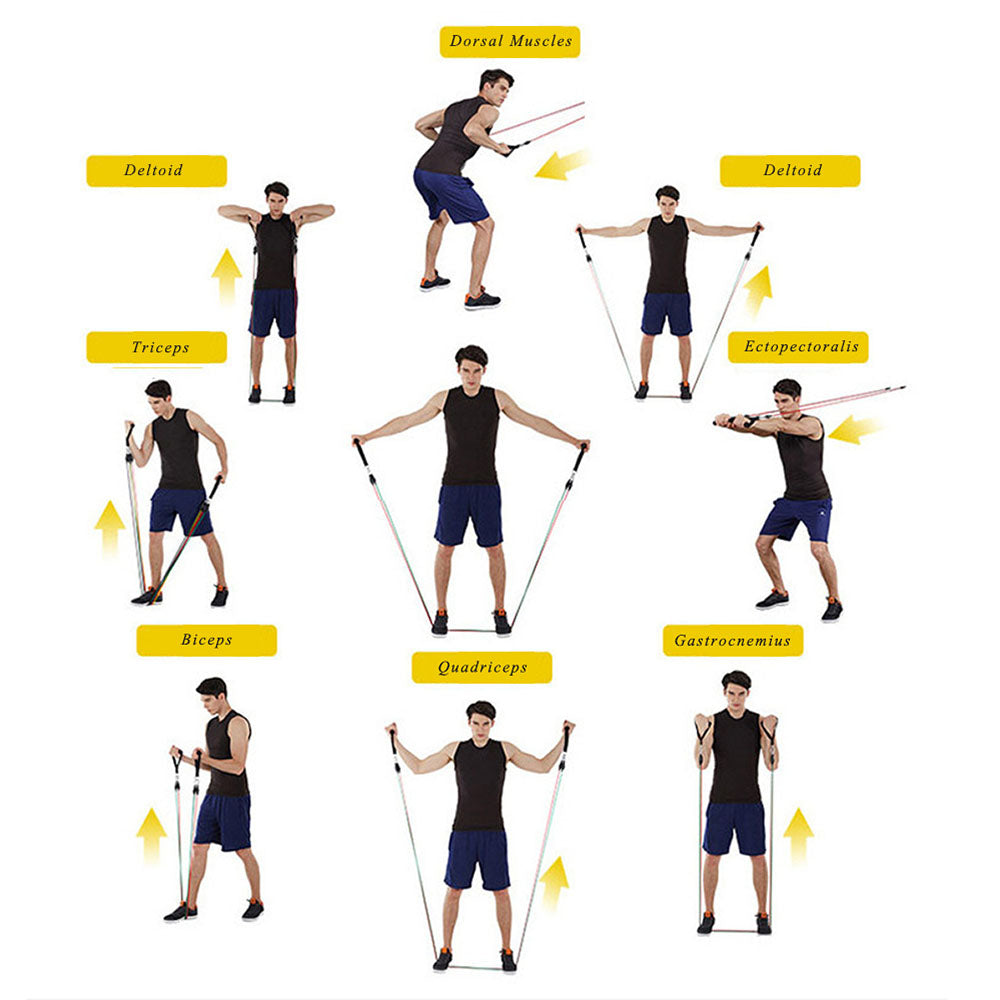 Dorsal Muscles

Deltoid

Deltoid

Triceps

Ectopectoralis

Biceps

Quadriceps

Gastrocnemius